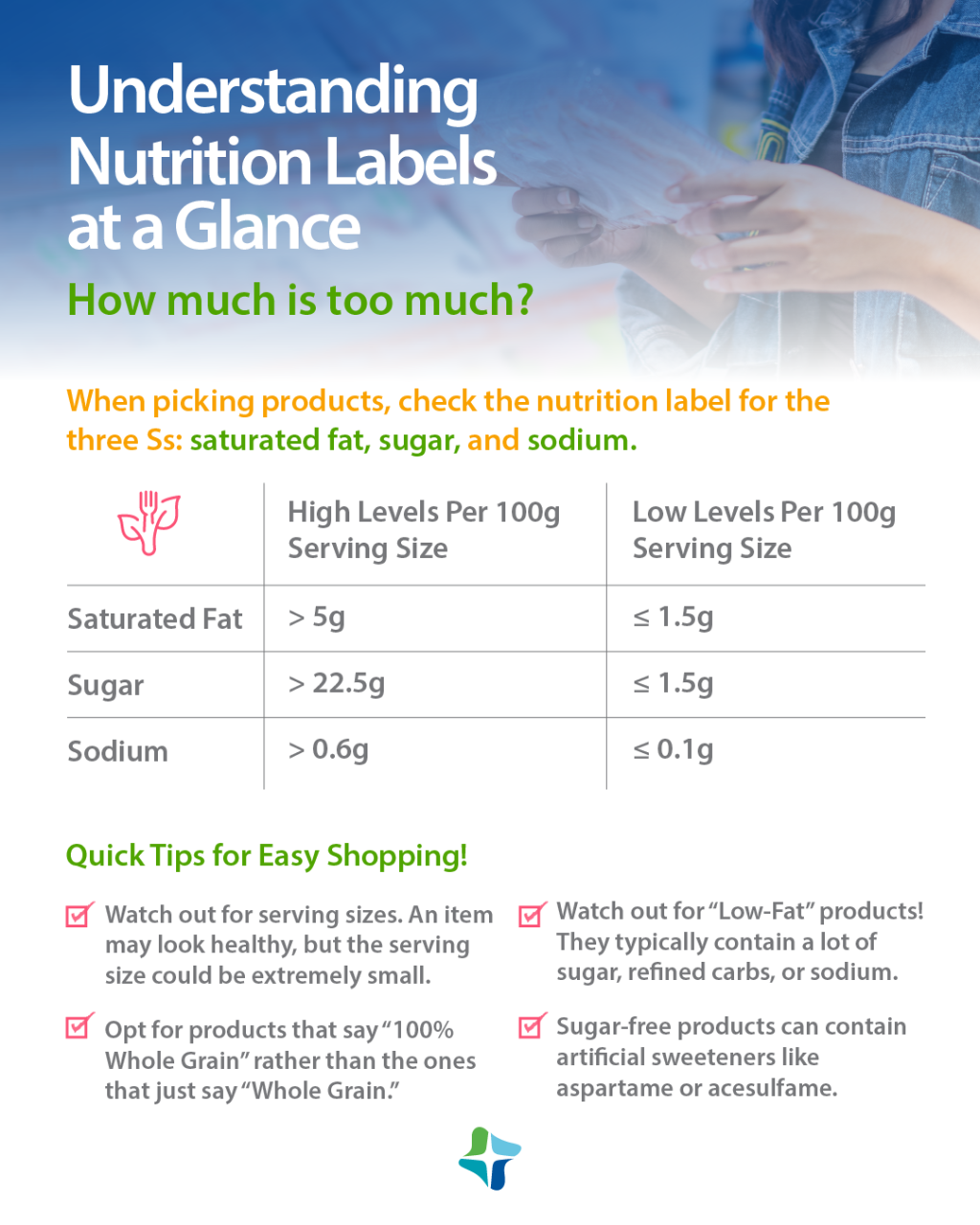 Understanding Nutrition Labels at a Glance

How much is too much?

When picking products, check the nutrition label for the three Ss: saturated fat, sugar, and sodium.

| | High Levels Per 100g Serving Size | Low Levels Per 100g Serving Size |
|---|---|---|
| Saturated Fat | > 5g | ≤ 1.5g |
| Sugar | > 22.5g | ≤ 1.5g |
| Sodium | > 0.6g | ≤ 0.1g |

Quick Tips for Easy Shopping!

Watch out for serving sizes. An item may look healthy, but the serving size could be extremely small.

Opt for products that say "100% Whole Grain" rather than the ones that just say "Whole Grain."

Watch out for "Low-Fat" products! They typically contain a lot of sugar, refined carbs, or sodium.

Sugar-free products can contain artificial sweeteners like aspartame or acesulfame.